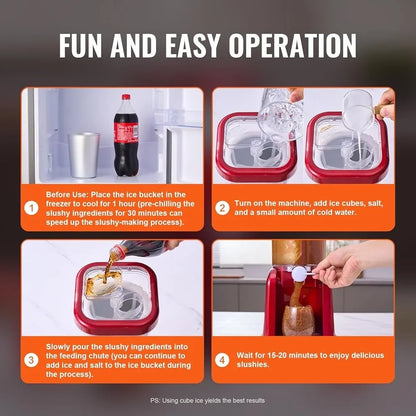 FUN AND EASY OPERATION

1 Before Use: Place the ice bucket in the freezer to cool for 1 hour (pre-chilling the slushy ingredients for 30 minutes can speed up the slushy-making process).

2 Turn on the machine, add ice cubes, salt, and a small amount of cold water.

3 Slowly pour the slushy ingredients into the feeding chute (you can continue to add ice and salt to the ice bucket during the process).

4 Wait for 15-20 minutes to enjoy delicious slushies.

PS: Using cube ice yields the best results