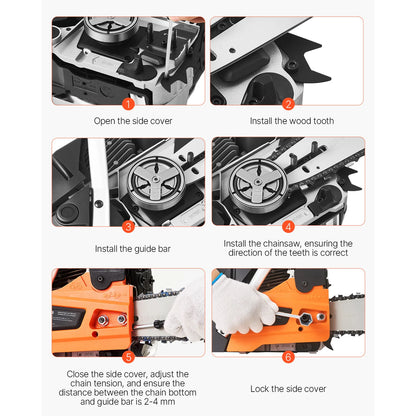 1
Open the side cover

2
Install the wood tooth

3
Install the guide bar

4
Install the chainsaw, ensuring the direction of the teeth is correct

5
Close the side cover, adjust the chain tension, and ensure the distance between the chain bottom and guide bar is 2-4 mm

6
Lock the side cover