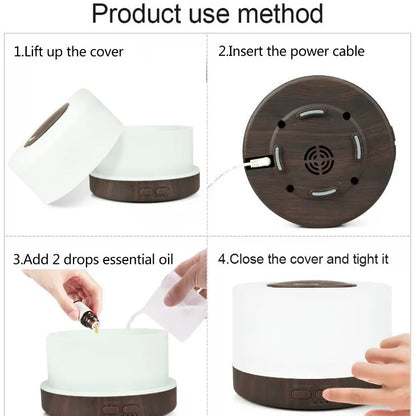 Product use method

1.Lift up the cover

2.Insert the power cable

3.Add 2 drops essential oil

4.Close the cover and tight it