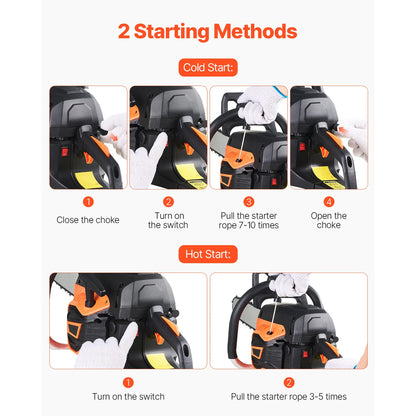 2 Starting Methods

Cold Start:

1
Close the choke

2
Turn on the switch

3
Pull the starter rope 7-10 times

4
Open the choke

Hot Start:

1
Turn on the switch

2
Pull the starter rope 3-5 times