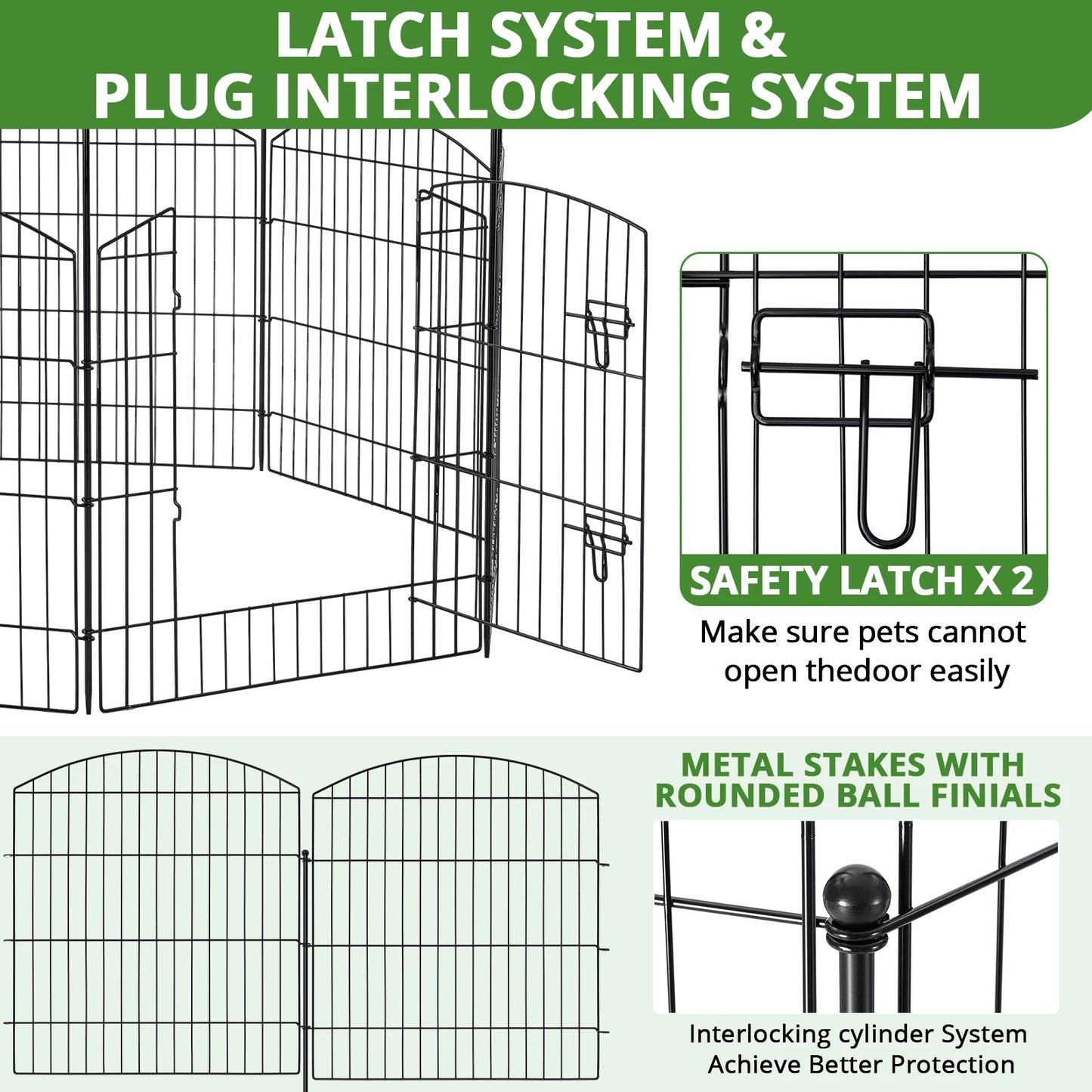 LATCH SYSTEM &
PLUG INTERLOCKING SYSTEM

SAFETY LATCH X 2

Make sure pets cannot open thedoor easily

METAL STAKES WITH ROUNDED BALL FINIALS

Interlocking cylinder System Achieve Better Protection