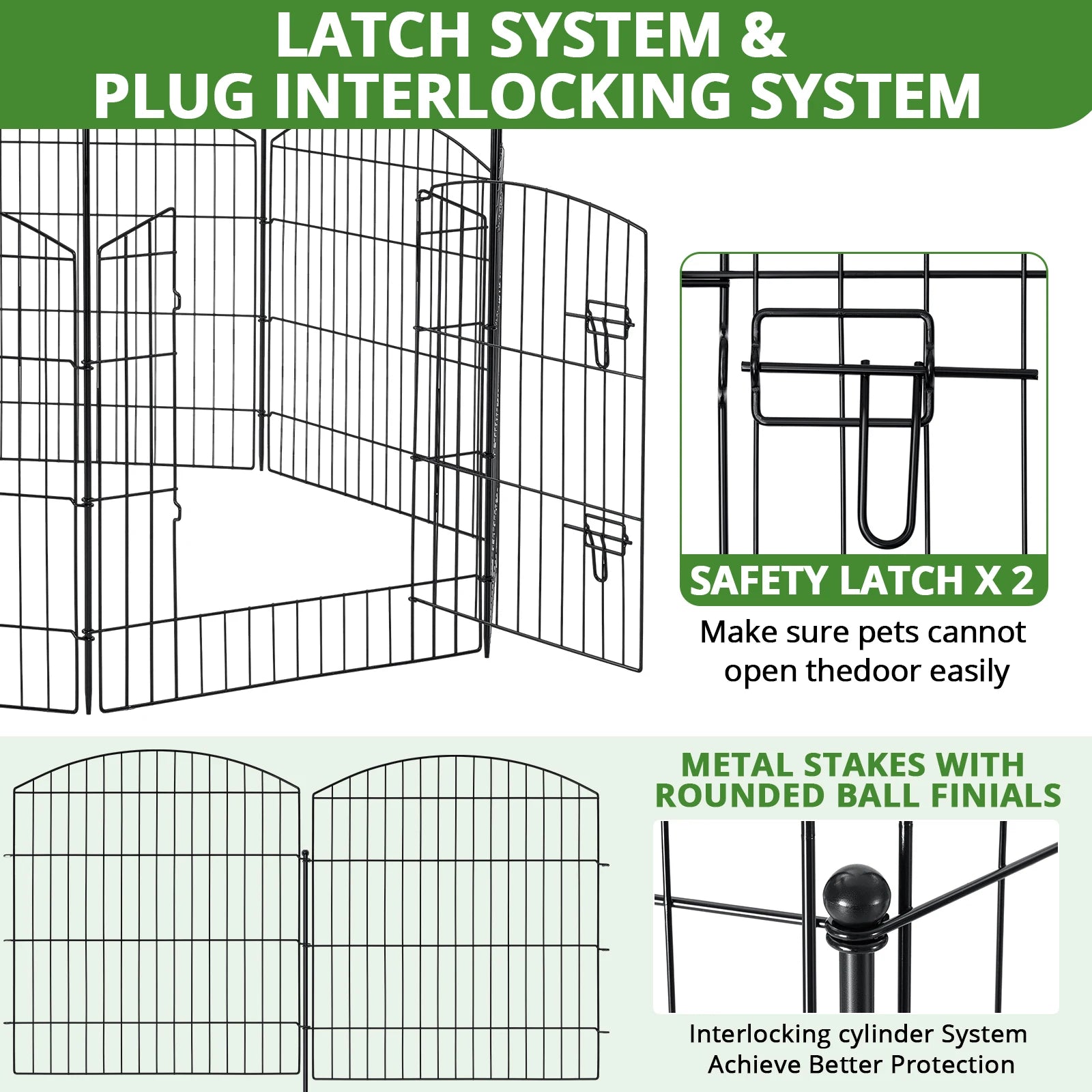 LATCH SYSTEM &
PLUG INTERLOCKING SYSTEM

SAFETY LATCH X 2

Make sure pets cannot open thedoor easily

METAL STAKES WITH ROUNDED BALL FINIALS

Interlocking cylinder System Achieve Better Protection