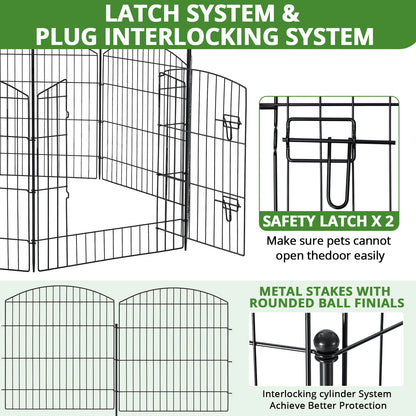 LATCH SYSTEM &
PLUG INTERLOCKING SYSTEM

SAFETY LATCH X 2

Make sure pets cannot open thedoor easily

METAL STAKES WITH ROUNDED BALL FINIALS

Interlocking cylinder System Achieve Better Protection